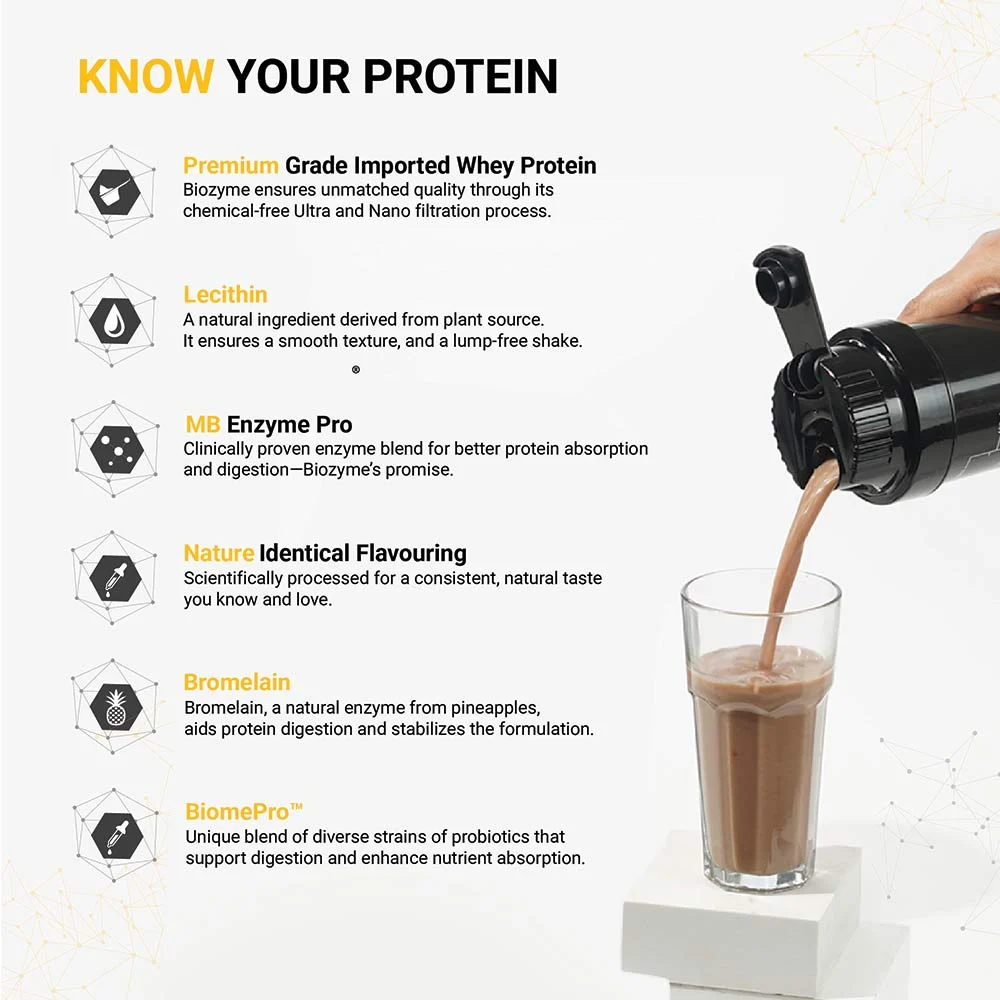 KNOW YOUR PROTEIN

Premium Grade Imported Whey Protein
Biozyme ensures unmatched quality through its chemical-free Ultra and Nano filtration process.

Lecithin
A natural ingredient derived from plant source. It ensures a smooth texture, and a lump-free shake.

®

MB Enzyme Pro
Clinically proven enzyme blend for better protein absorption and digestion—Biozyme's promise.

Nature Identical Flavouring
Scientifically processed for a consistent, natural taste you know and love.

Bromelain
Bromelain, a natural enzyme from pineapples, aids protein digestion and stabilizes the formulation.

BiomePro™
Unique blend of diverse strains of probiotics that support digestion and enhance nutrient absorption.